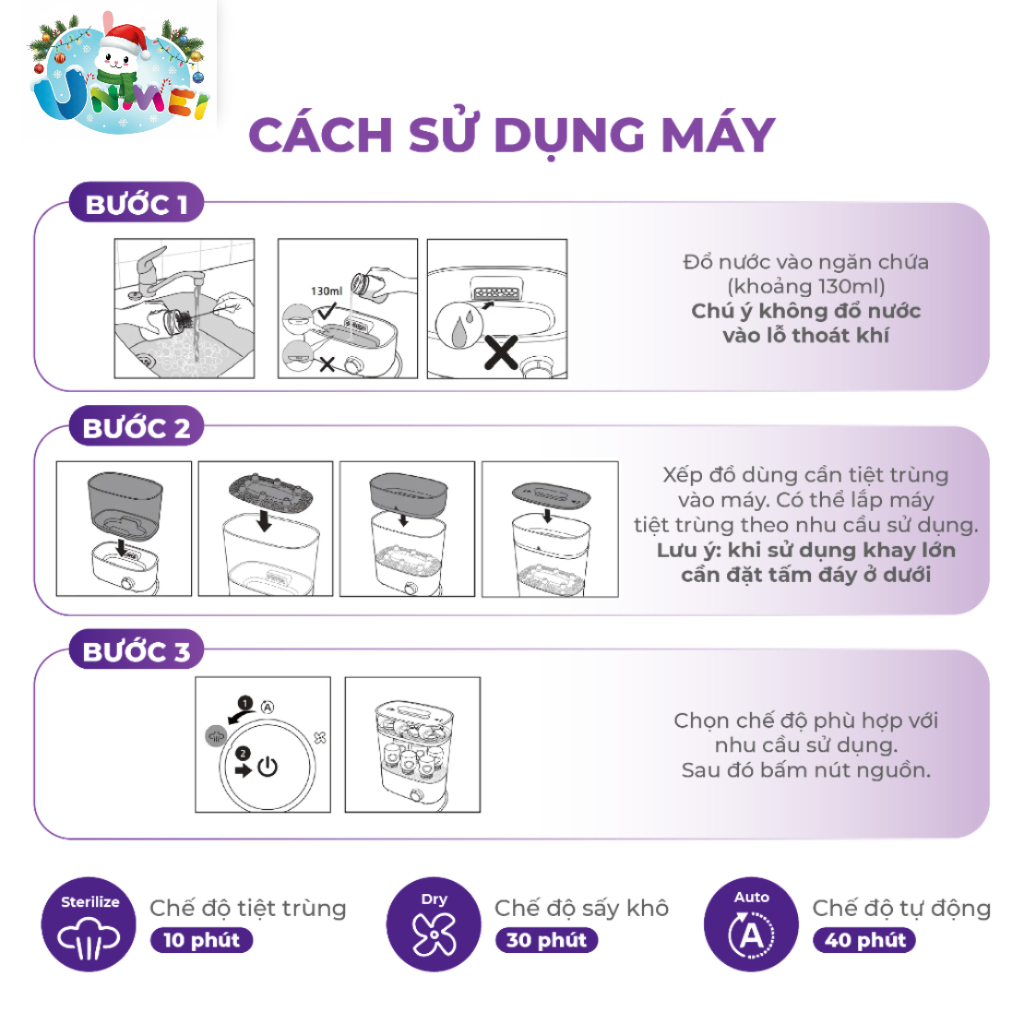 UNIMEI

CÁCH SỬ DỤNG MÁY

BƯỚC 1

130ml

Đổ nước vào ngăn chứa (khoảng 130ml)
Chú ý không đổ nước vào lỗ thoát khí

BƯỚC 2

Xếp đồ dùng cần tiệt trùng vào máy. Có thể lắp máy tiệt trùng theo nhu cầu sử dụng.
Lưu ý: khi sử dụng khay lớn cần đặt tấm đáy ở dưới

BƯỚC 3

1 A
2

Chọn chế độ phù hợp với nhu cầu sử dụng.
Sau đó bấm nút nguồn.

Sterilize
Chế độ tiệt trùng
10 phút

Dry
Chế độ sấy khô
30 phút

Auto
A
Chế độ tự động
40 phút